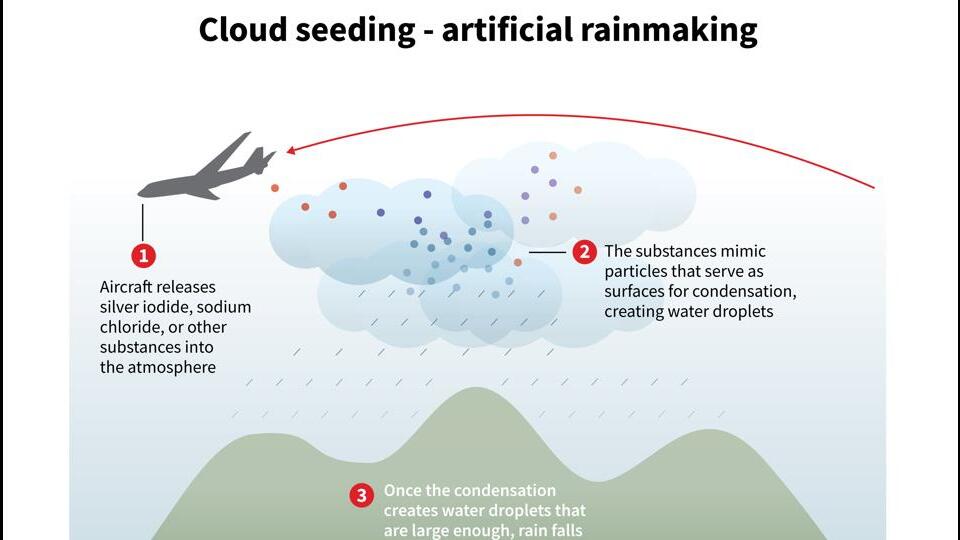 Cloud seeding - artificial rainmaking

1
Aircraft releases silver iodide, sodium chloride, or other substances into the atmosphere

2 The substances mimic particles that serve as surfaces for condensation, creating water droplets

3 Once the condensation creates water droplets that are large enough, rain falls